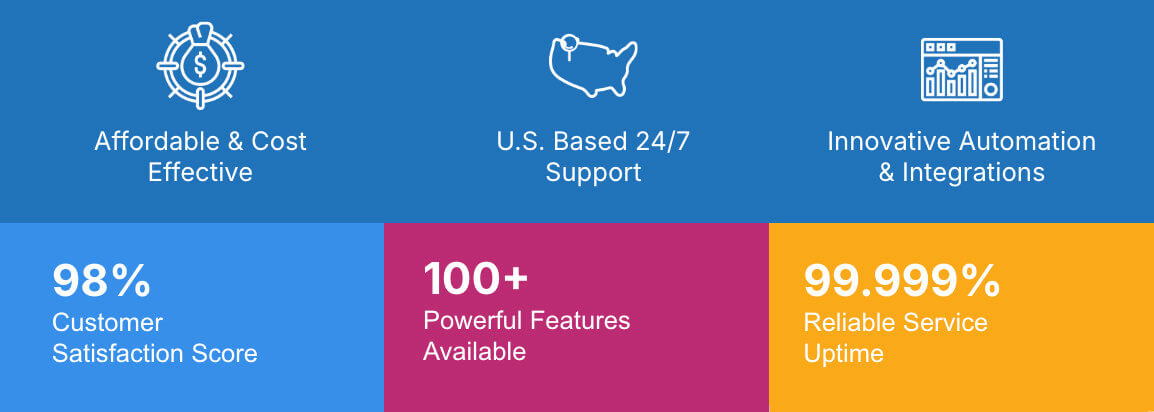 Affordable & Cost Effective

U.S. Based 24/7 Support

Innovative Automation & Integrations

98%
Customer Satisfaction Score

100+
Powerful Features Available

99.999%
Reliable Service Uptime